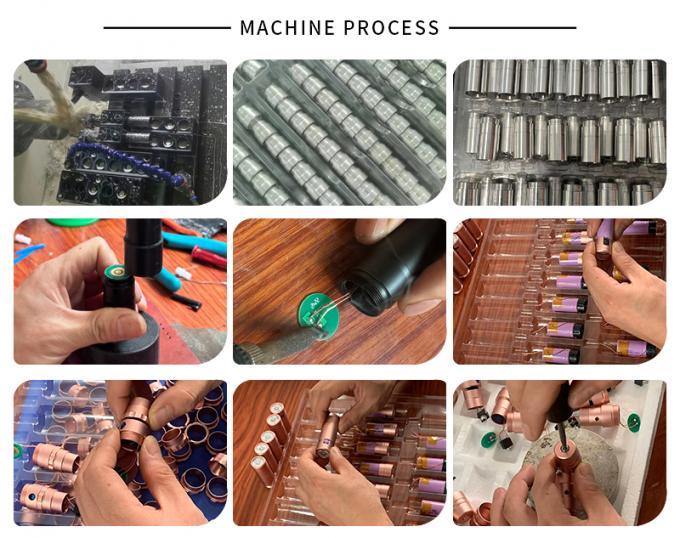 MACHINE PROCESS